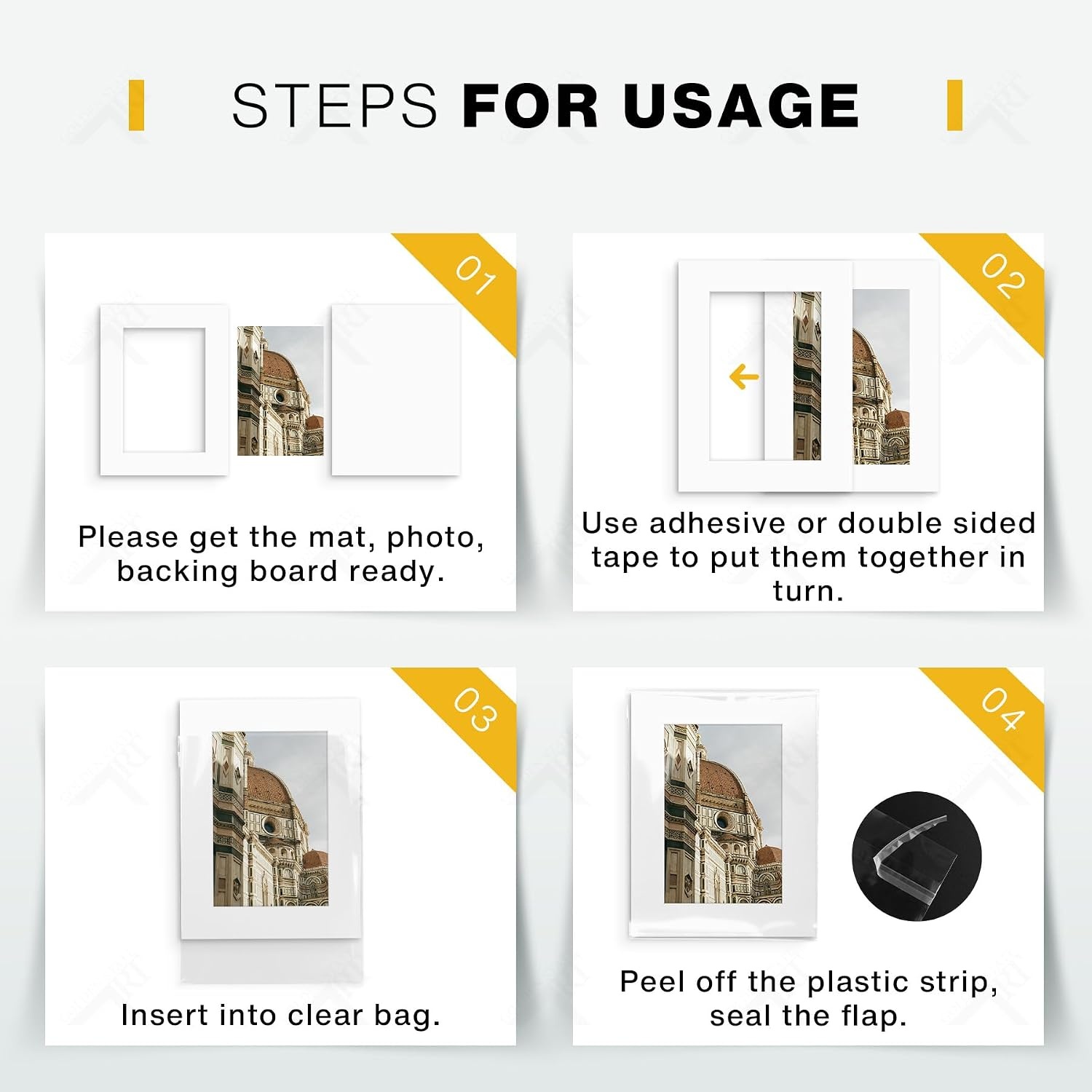 STEPS FOR USAGE

01

Please get the mat, photo, backing board ready.

02

Use adhesive or double sided tape to put them together in turn.

03

Insert into clear bag.

04

Peel off the plastic strip, seal the flap.